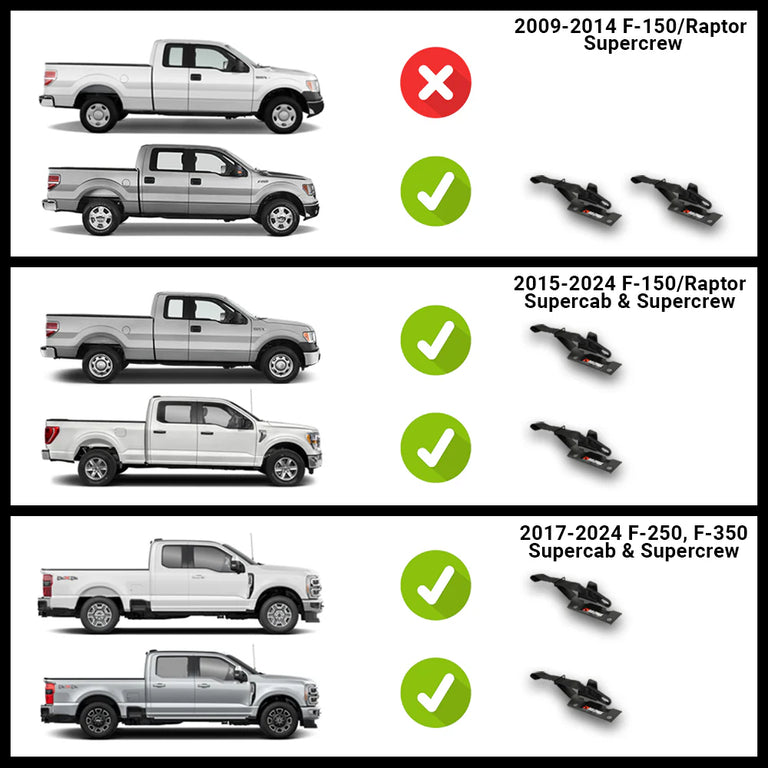 2009-2014 F-150/Raptor
Supercrew

2015-2024 F-150/Raptor
Supercab & Supercrew

2017-2024 F-250, F-350
Supercab & Supercrew